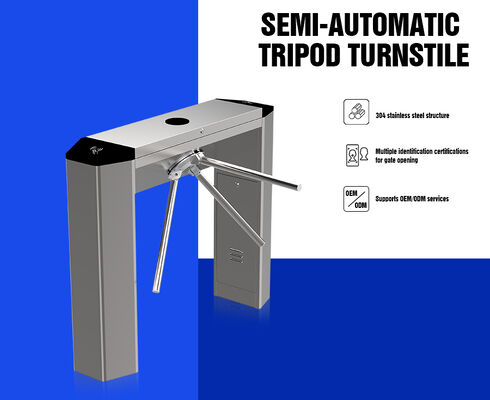 SEMI-AUTOMATIC TRIPOD TURNSTILE

304 stainless steel structure

Multiple identification certifications for gate opening

OEM ODM

Supports OEM/ODM services